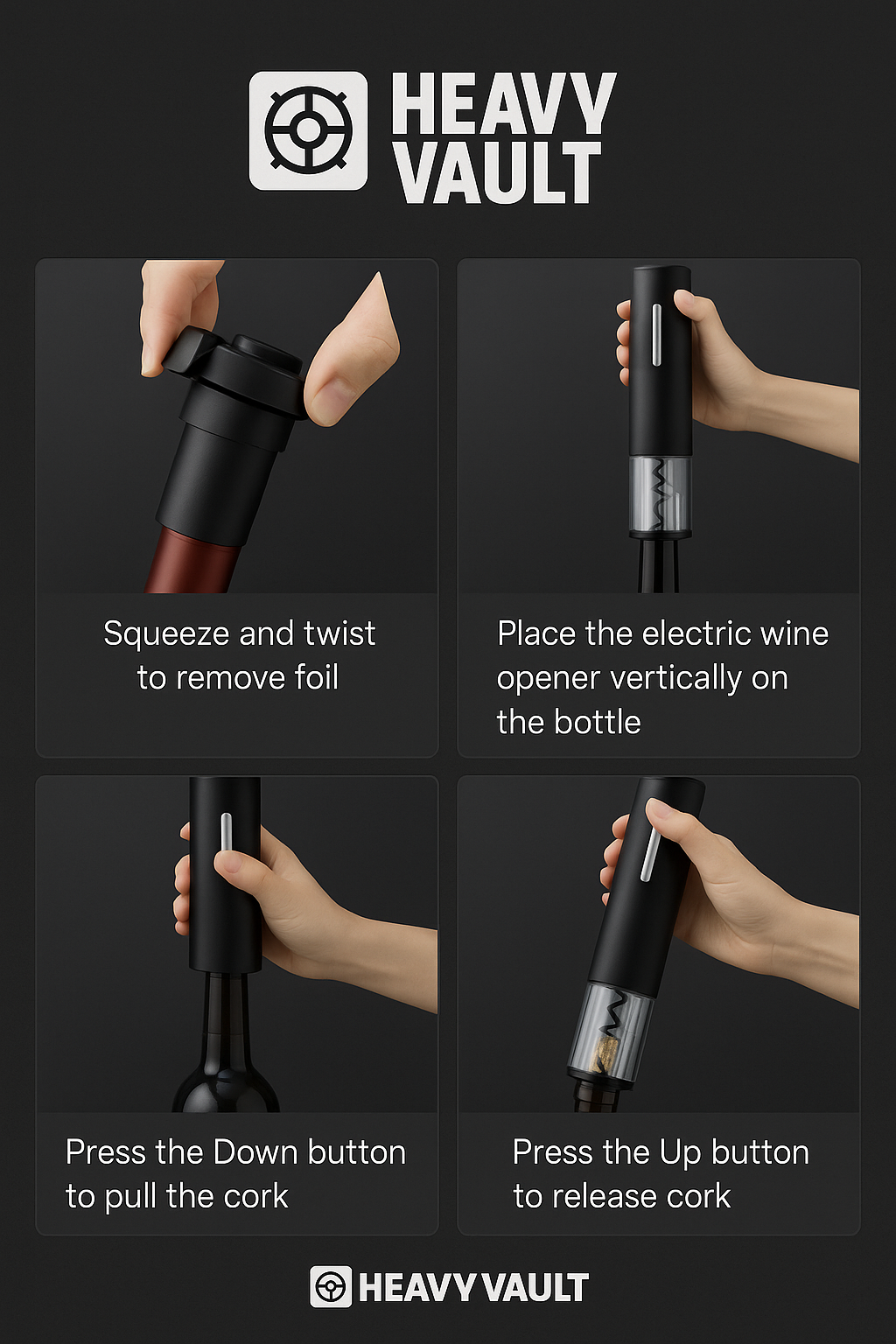 HEAVY VAULT

Squeeze and twist to remove foil

Place the electric wine opener vertically on the bottle

Press the Down button to pull the cork

Press the Up button to release cork

HEAVY VAULT